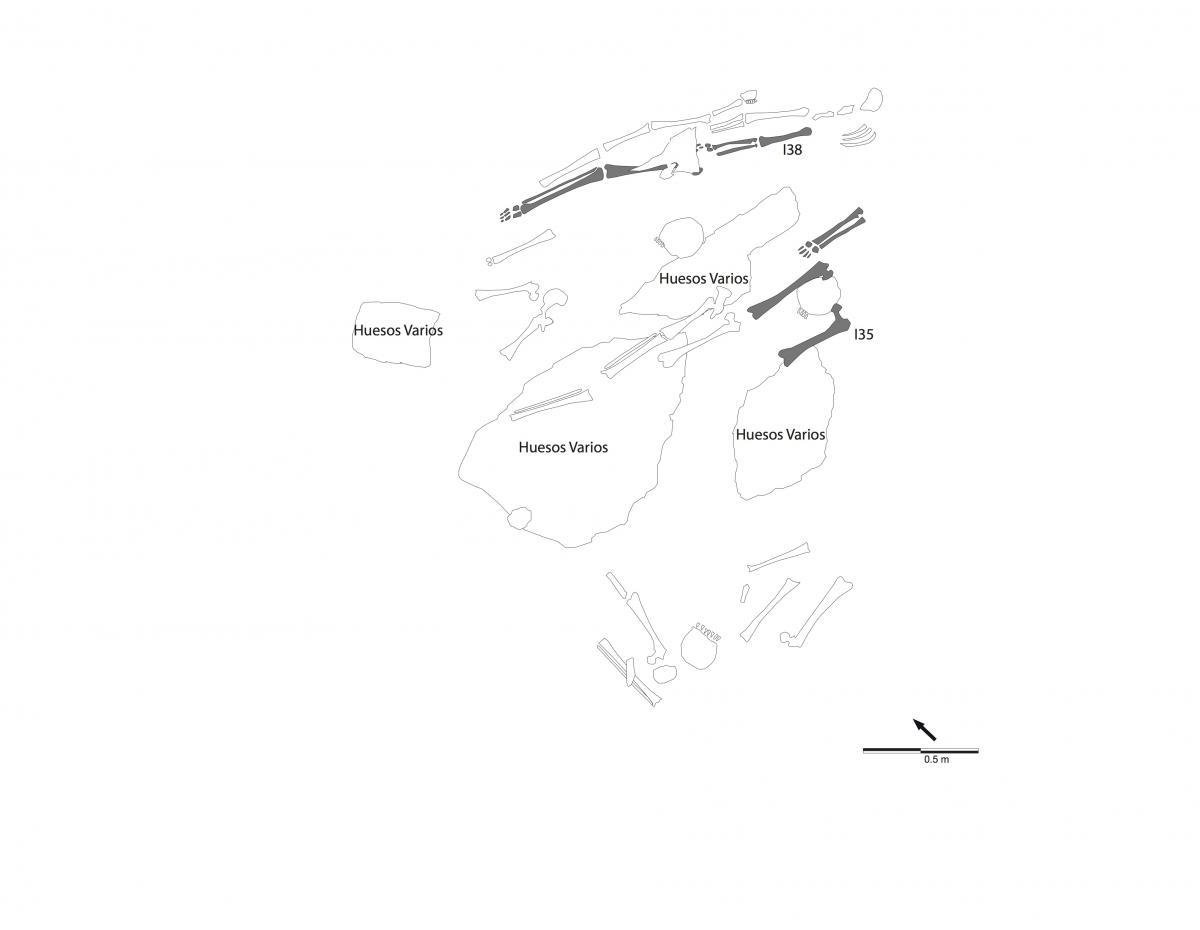 I38

Huesos Varios

Huesos Varios

I35

Huesos Varios

Huesos Varios

0.5 m